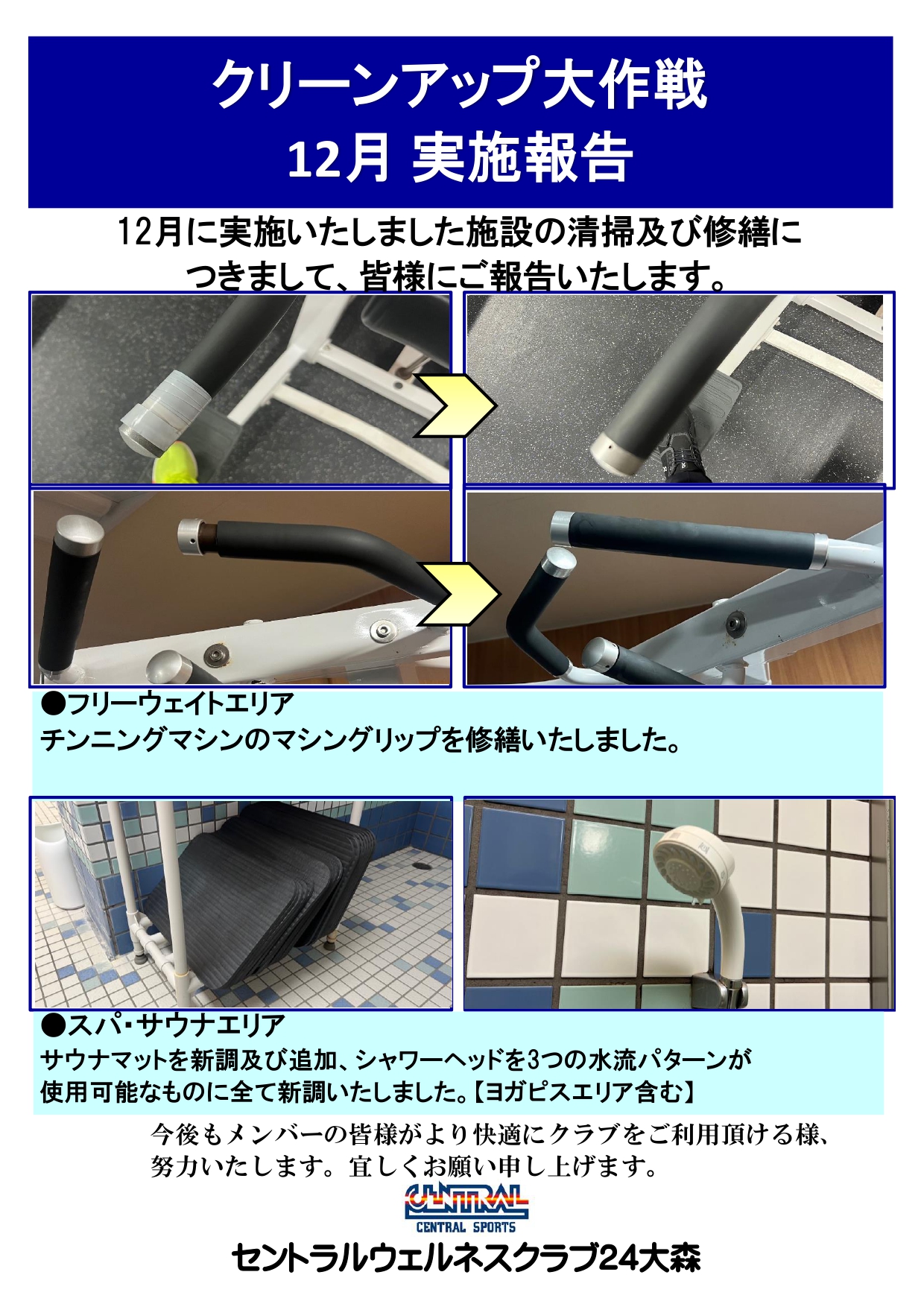 クリーンアップ大作戦
12月 実施報告

12月に実施いたしました施設の清掃及び修繕につきまして、皆様にご報告いたします。

●フリーウェイトエリア
チンニングマシンのマシングリップを修繕いたしました。

●スパ・サウナエリア
サウナマットを新調及び追加、シャワーヘッドを3つの水流パターンが使用可能なものに全て新調いたしました。【ヨガピスエリア含む】

今後もメンバーの皆様がより快適にクラブをご利用頂ける様、努力いたします。宜しくお願い申し上げます。

CENTRAL
CENTRAL SPORTS

セントラルウェルネスクラブ24大森